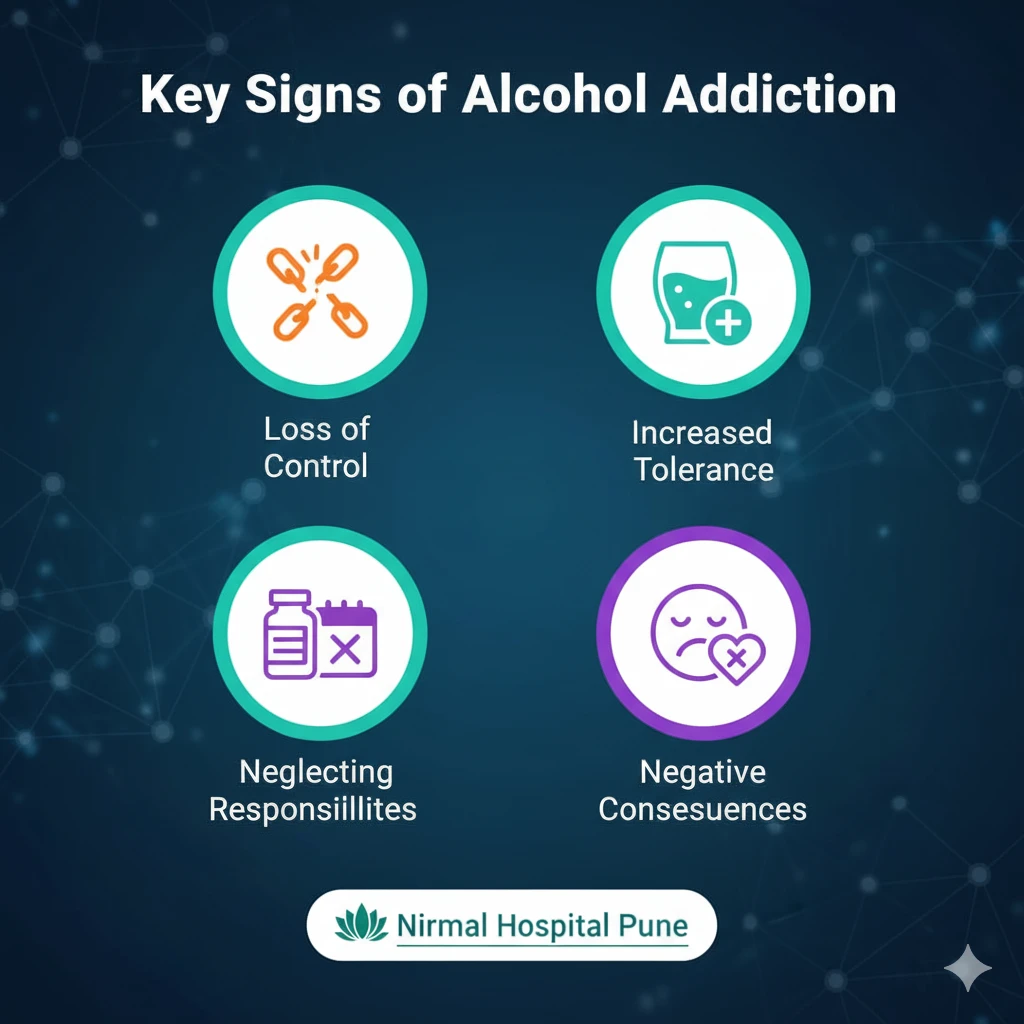 Key Signs of Alcohol Addiction

Loss of Control

Increased Tolerance

Neglecting Responsiillites

Negative Consesuences

Nirmal Hospital Pune